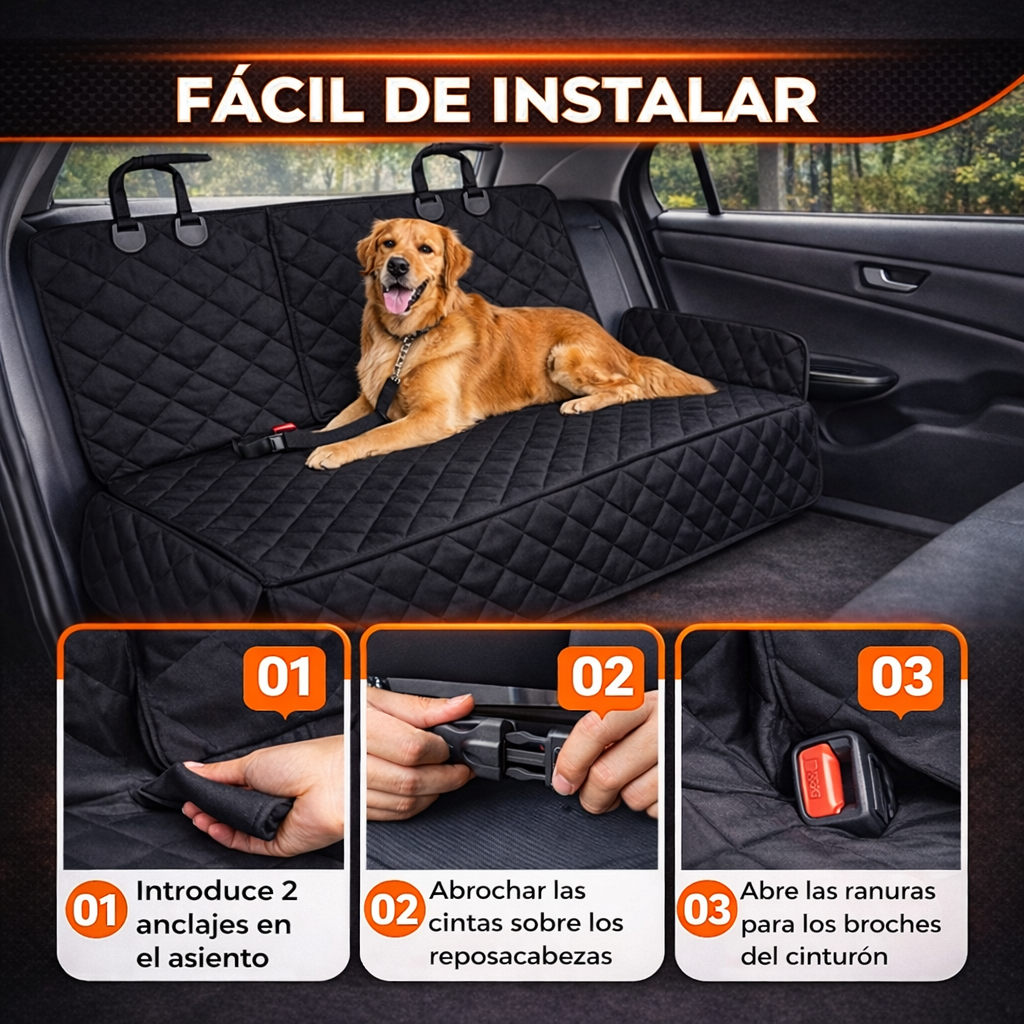 FÁCIL DE INSTALAR

01

02

03

01 Introduce 2 anclajes en el asiento

02 Abrochar las cintas sobre los reposacabezas

03 Abre las ranuras para los broches del cinturón