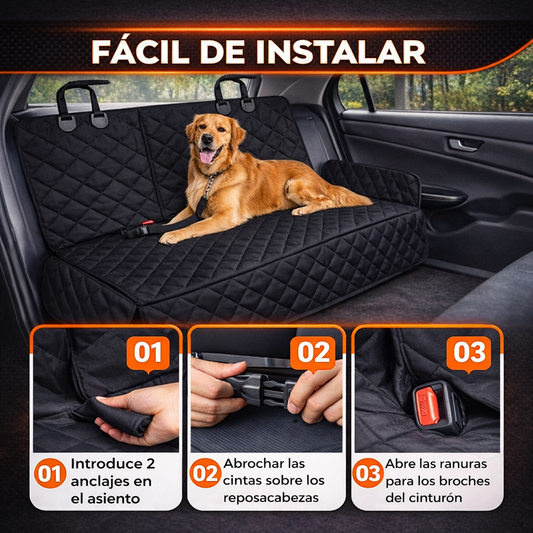 FÁCIL DE INSTALAR

01

02

03

01 Introduce 2 anclajes en el asiento

02 Abrochar las cintas sobre los reposacabezas

03 Abre las ranuras para los broches del cinturón